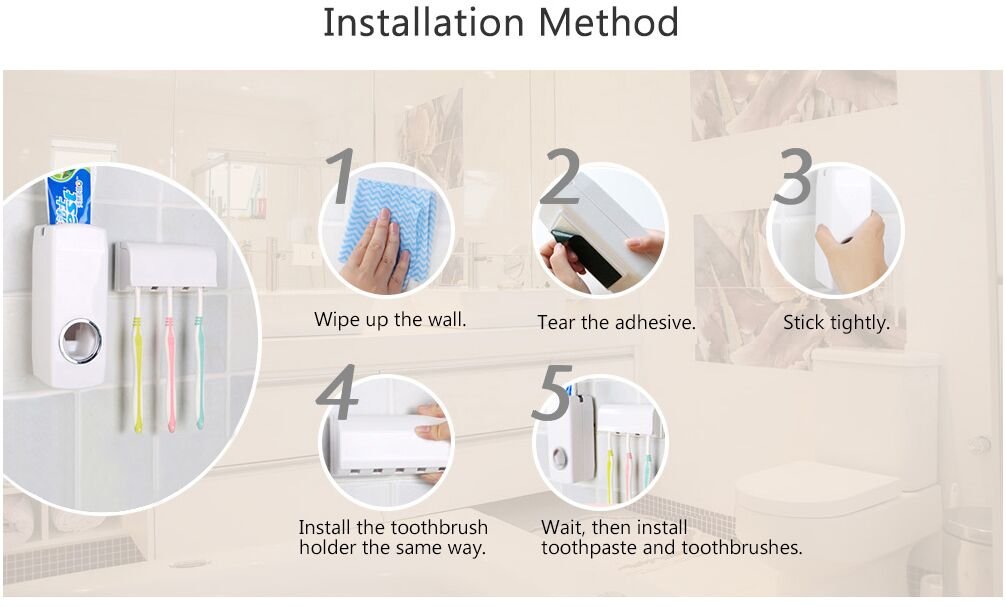 Installation Method

1
Wipe up the wall.

2
Tear the adhesive.

3
Stick tightly.

4
Install the toothbrush holder the same way.

5
Wait, then install toothpaste and toothbrushes.